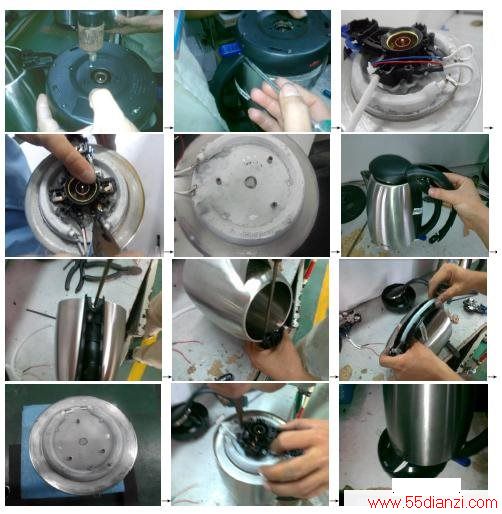 www.55dianzi.com